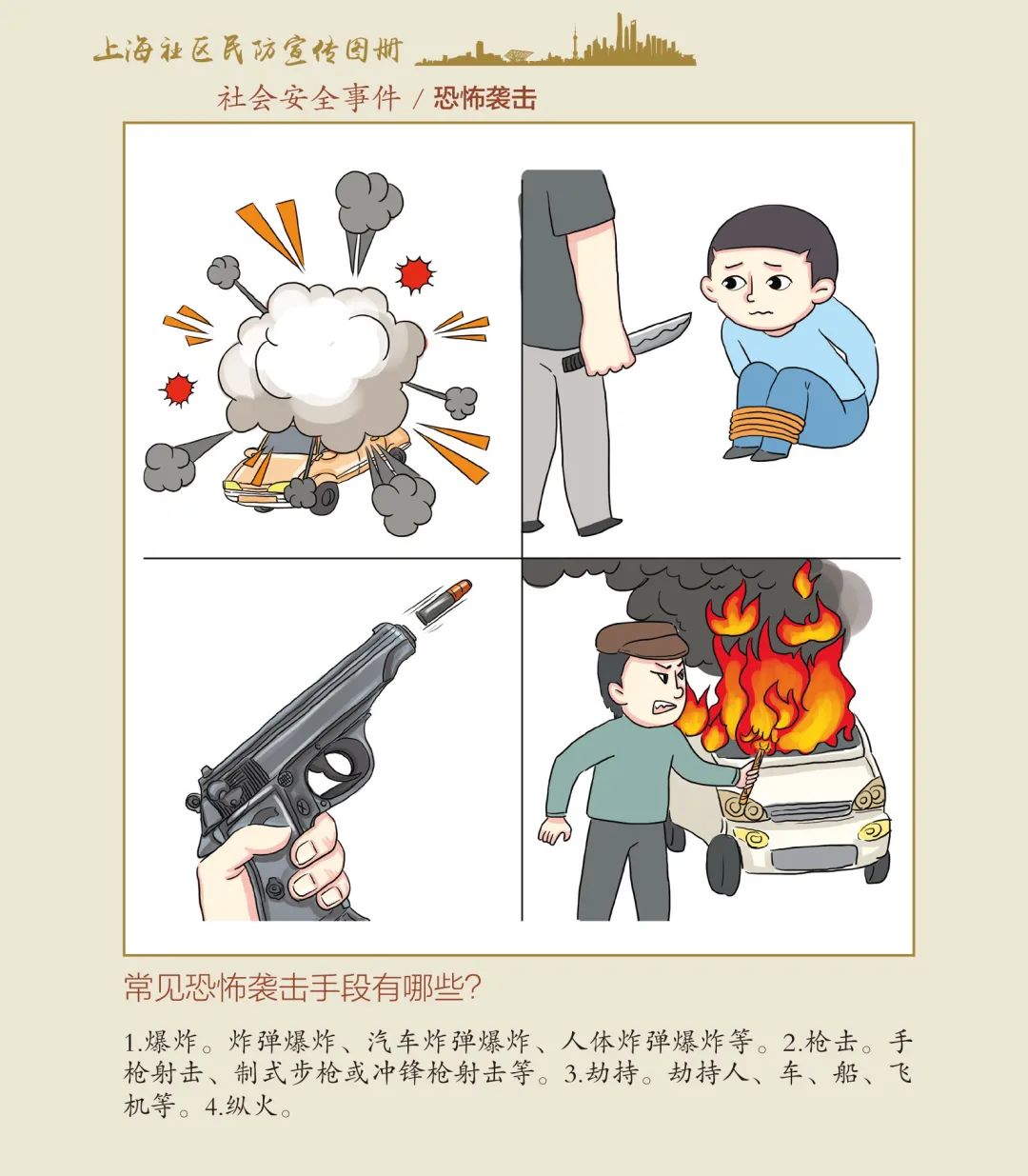 上海社区民防宣传图册

社会安全事件 / 恐怖袭击

常见恐怖袭击手段有哪些?

1.爆炸。炸弹爆炸、汽车炸弹爆炸、人体炸弹爆炸等。2.枪击。手枪射击、制式步枪或冲锋枪射击等。3.劫持。劫持人、车、船、飞机等。4.纵火。